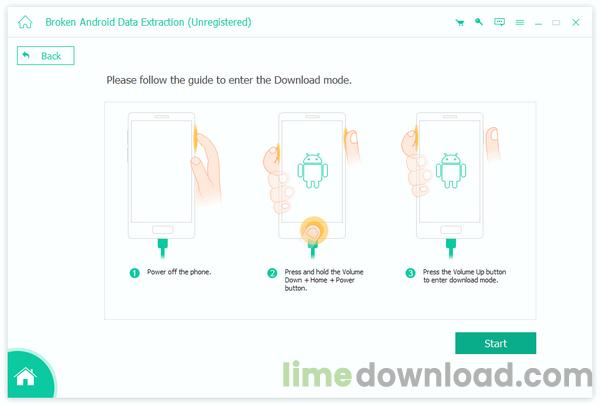 Broken Android Data Extraction (Unregistered)

Back

Please follow the guide to enter the Download mode.

1 Power off the phone.

2 Press and hold the Volume Down + Home + Power button.

3 Press the Volume Up button to enter download mode.

Start

limedownload.com